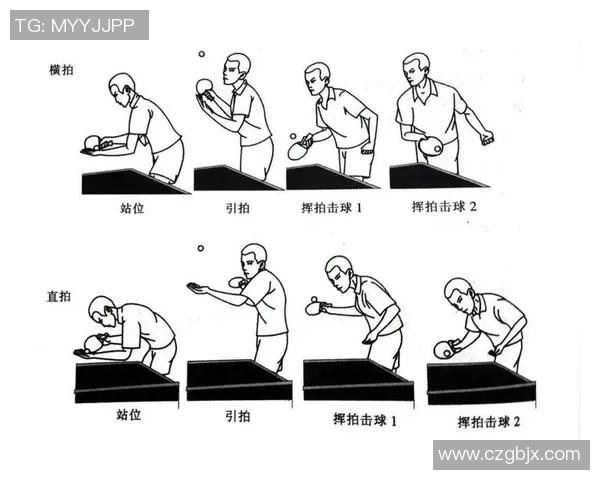 TG: MYYJJPP

横拍

站位

引拍

挥拍击球 1

挥拍击球 2

直拍

站位

引拍

挥拍击球 1

挥拍击球 2

www.czgbjx.com